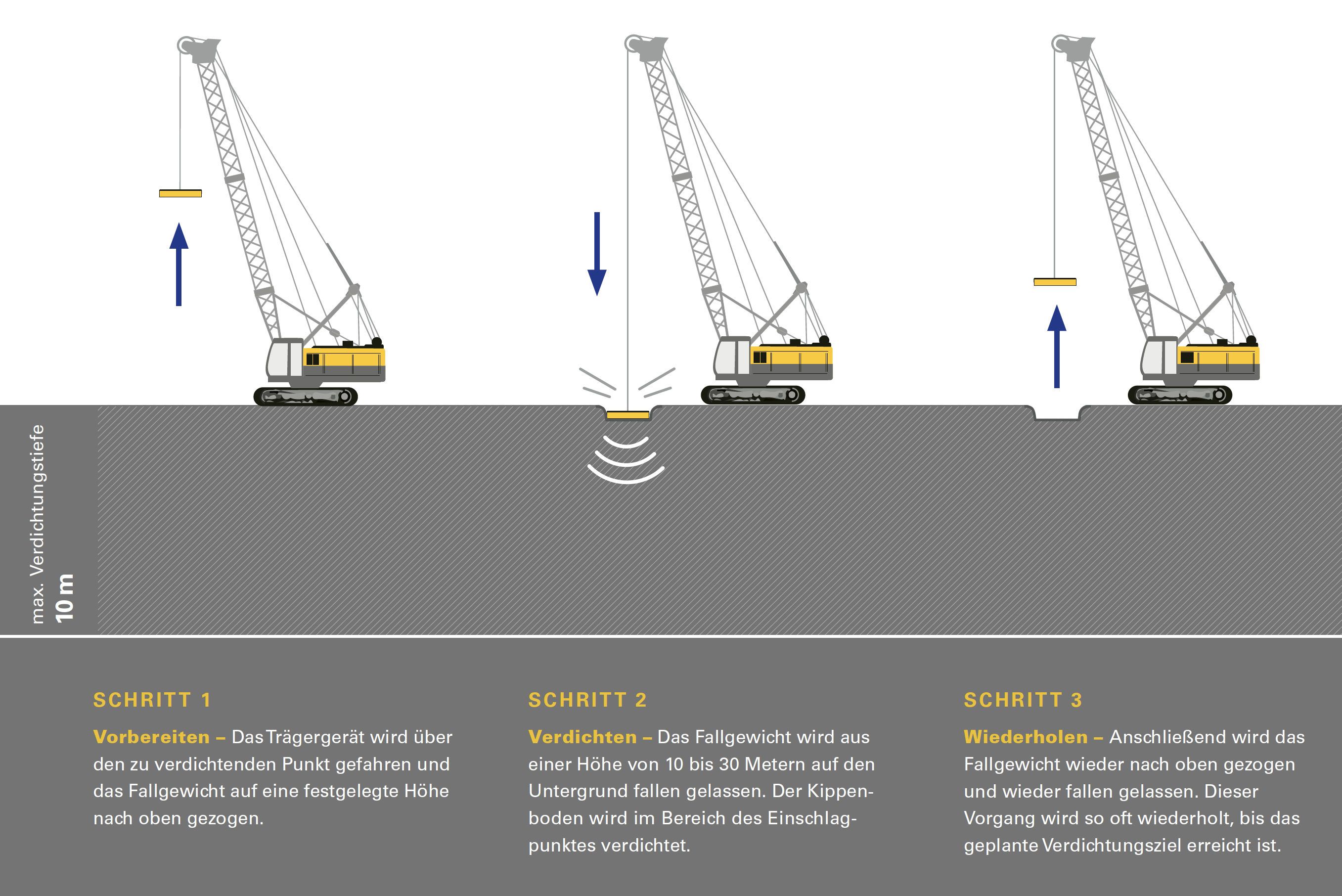 max. Verdichtungstiefe
10 m

SCHRITT 1

Vorbereiten – Das Trägergerät wird über den zu verdichtenden Punkt gefahren und das Fallgewicht auf eine festgelegte Höhe nach oben gezogen.

SCHRITT 2

Verdichten – Das Fallgewicht wird aus einer Höhe von 10 bis 30 Metern auf den Untergrund fallen gelassen. Der Kippenboden wird im Bereich des Einschlagpunktes verdichtet.

SCHRITT 3

Wiederholen – Anschließend wird das Fallgewicht wieder nach oben gezogen und wieder fallen gelassen. Dieser Vorgang wird so oft wiederholt, bis das geplante Verdichtungsziel erreicht ist.